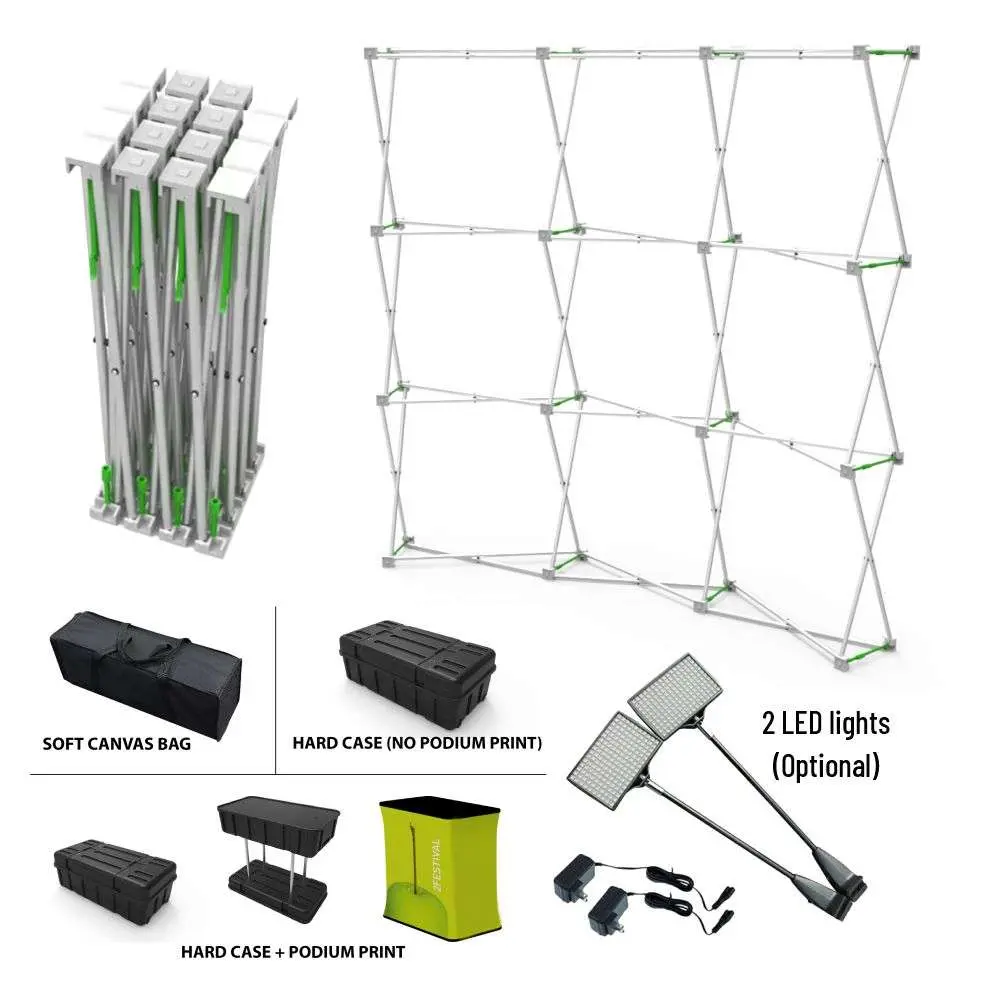 SOFT CANVAS BAG

HARD CASE (NO PODIUM PRINT)

2 LED lights
(Optional)

FESTIVAL

HARD CASE + PODIUM PRINT